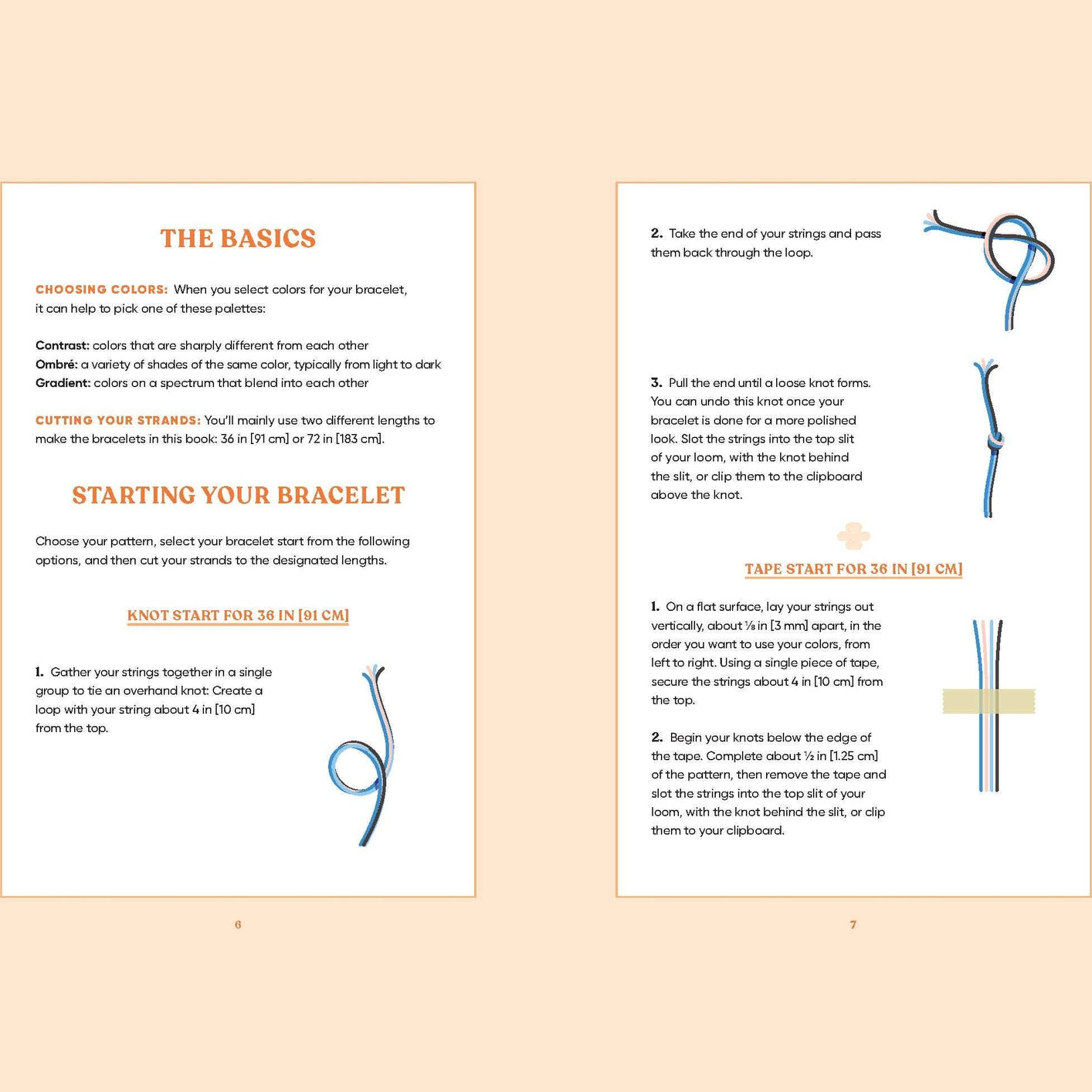 THE BASICS

CHOOSING COLORS: When you select colors for your bracelet, it can help to pick one of these palettes:

Contrast: colors that are sharply different from each other
Ombré: a variety of shades of the same color, typically from light to dark
Gradient: colors on a spectrum that blend into each other

CUTTING YOUR STRANDS: You'll mainly use two different lengths to make the bracelets in this book: 36 in [91 cm] or 72 in [183 cm].

STARTING YOUR BRACELET

Choose your pattern, select your bracelet start from the following options, and then cut your strands to the designated lengths.

KNOT START FOR 36 IN [91 CM]

1. Gather your strings together in a single group to tie an overhand knot: Create a loop with your string about 4 in [10 cm] from the top.

6

2. Take the end of your strings and pass them back through the loop.

3. Pull the end until a loose knot forms. You can undo this knot once your bracelet is done for a more polished look. Slot the strings into the top slit of your loom, with the knot behind the slit, or clip them to the clipboard above the knot.

TAPE START FOR 36 IN [91 CM]

1. On a flat surface, lay your strings out vertically, about ⅛ in [3 mm] apart, in the order you want to use your colors, from left to right. Using a single piece of tape, secure the strings about 4 in [10 cm] from the top.

2. Begin your knots below the edge of the tape. Complete about ½ in [1.25 cm] of the pattern, then remove the tape and slot the strings into the top slit of your loom, with the knot behind the slit, or clip them to your clipboard.

7